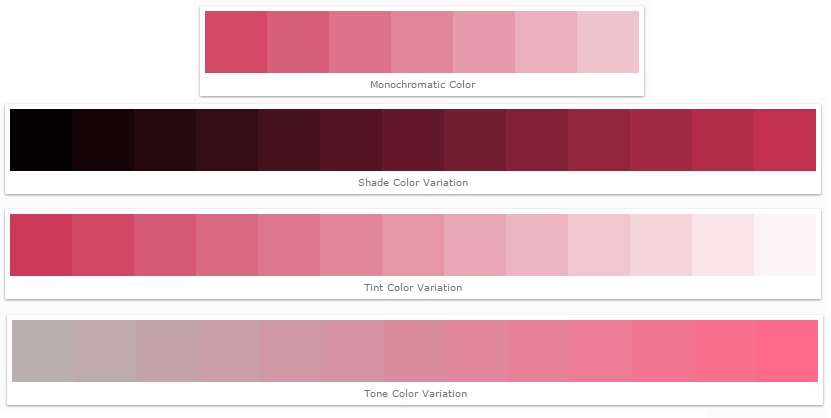 Monochromatic Color

Shade Color Variation

Tint Color Variation

Tone Color Variation